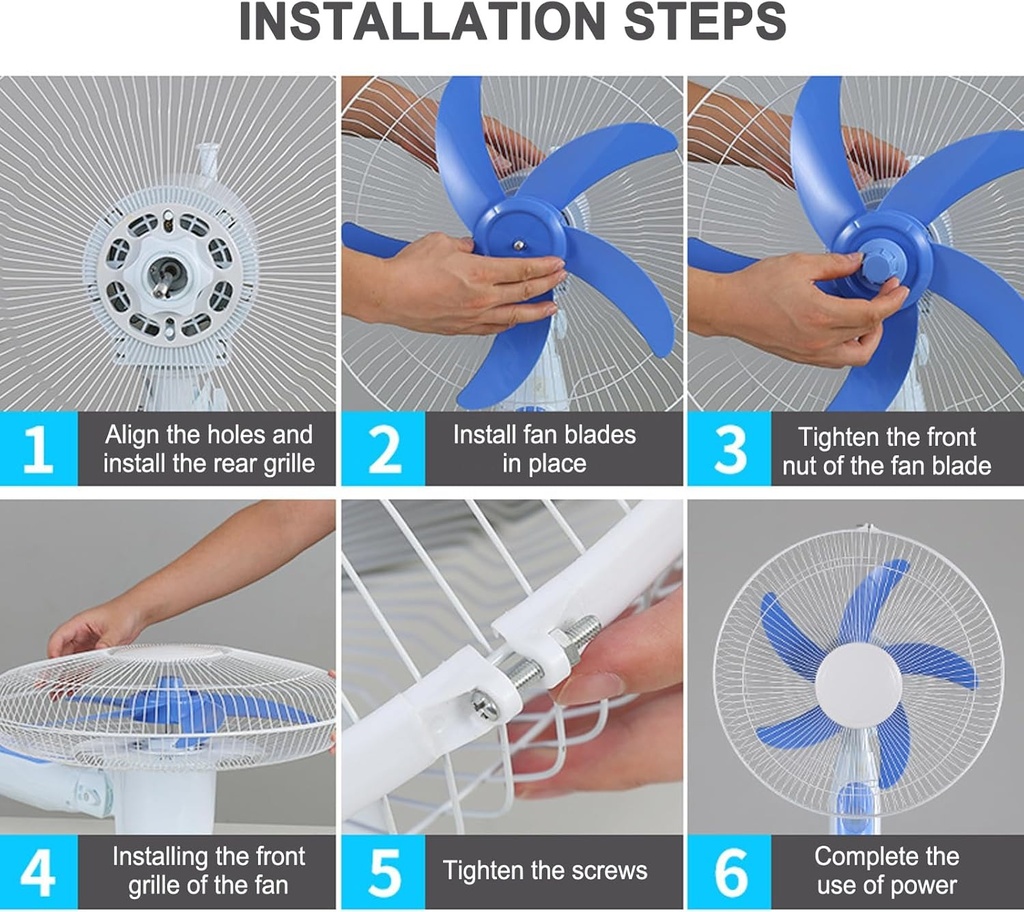 INSTALLATION STEPS

1 Align the holes and install the rear grille

2 Install fan blades in place

3 Tighten the front nut of the fan blade

4 Installing the front grille of the fan

5 Tighten the screws

6 Complete the use of power